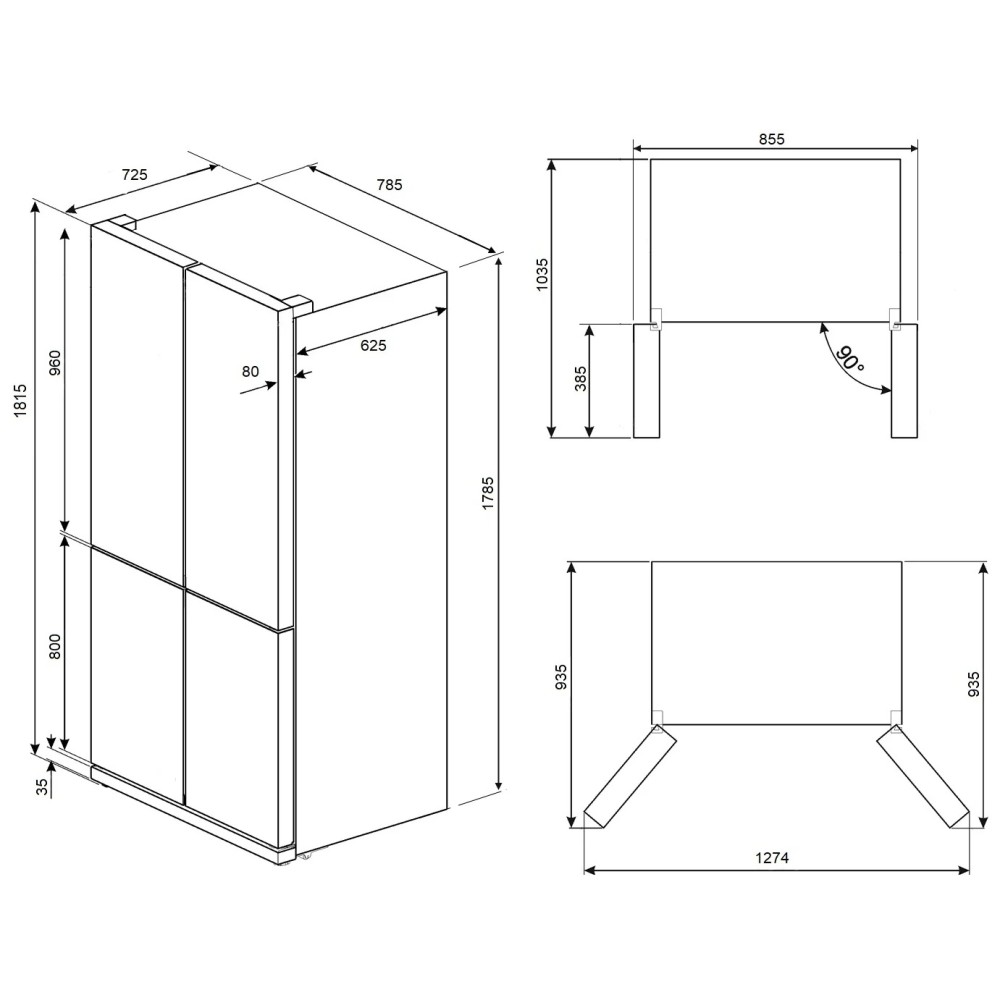 725
785
1815
960
80
625
1785
800
35
855
1035
385
90°
935
935
1274