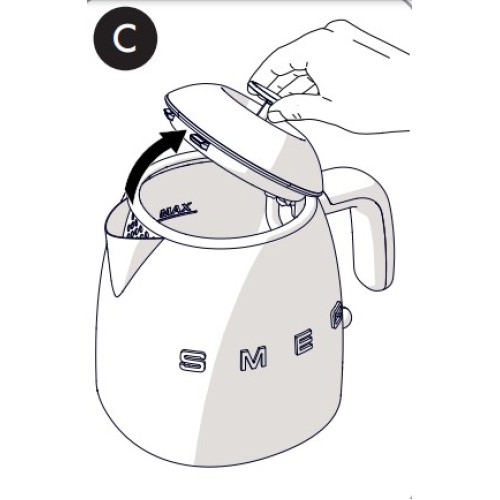 C

MAX

SMEG