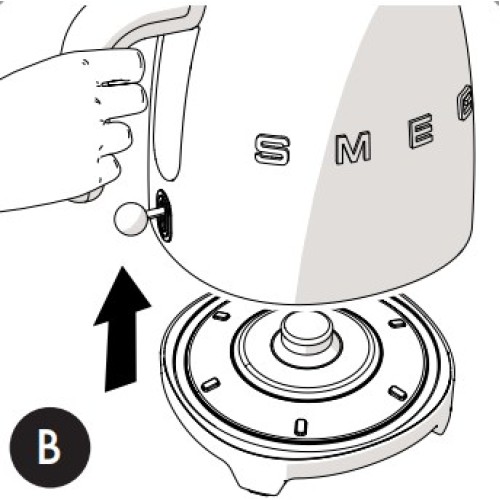 SMEG

B