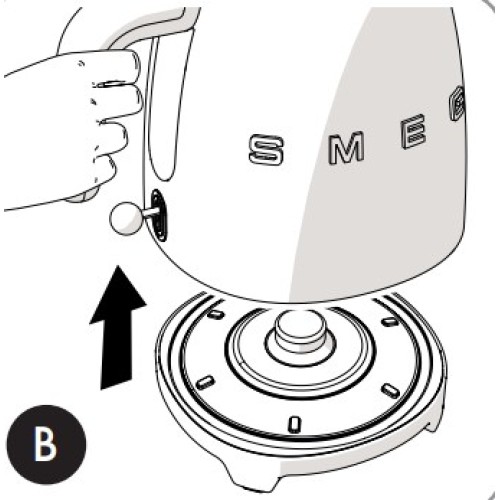 SMEG

B