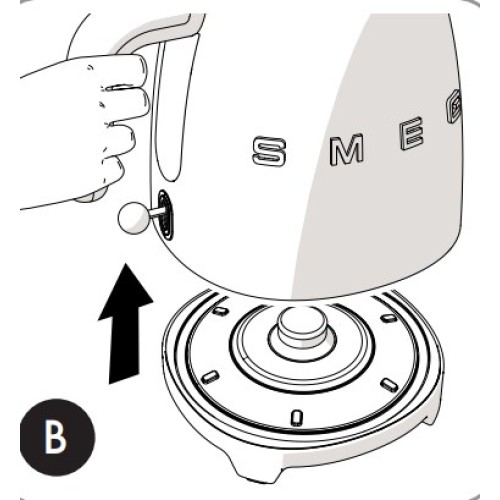 SMEG

B