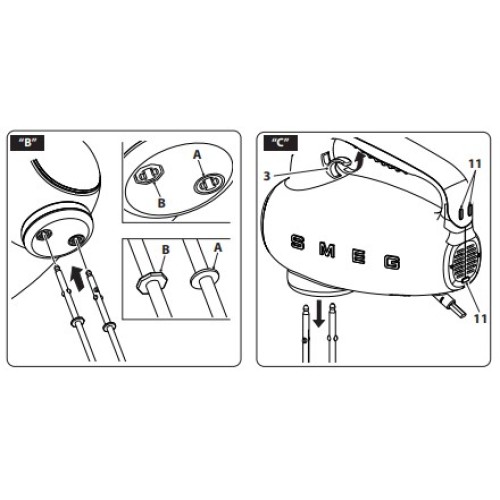 "B"

A

B

B

A

"C"

3

11

SMEG

11