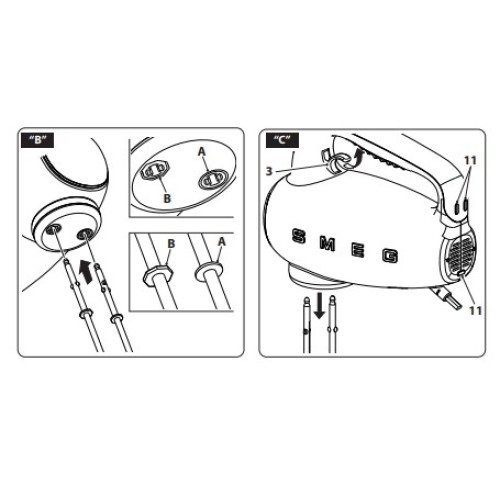 "B"

A

B

B

A

"C"

3

11

SMEG

11