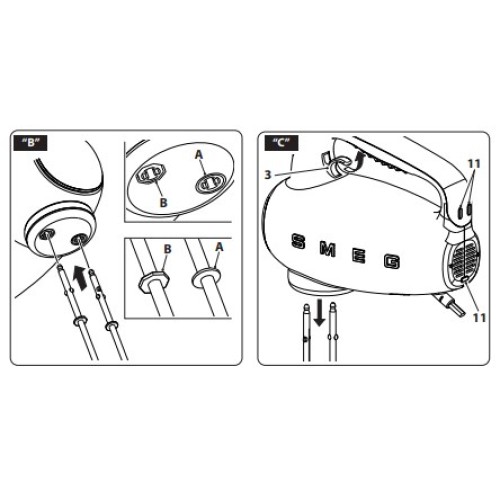 "B"

A

B

B

A

"C"

3

11

SMEG

11