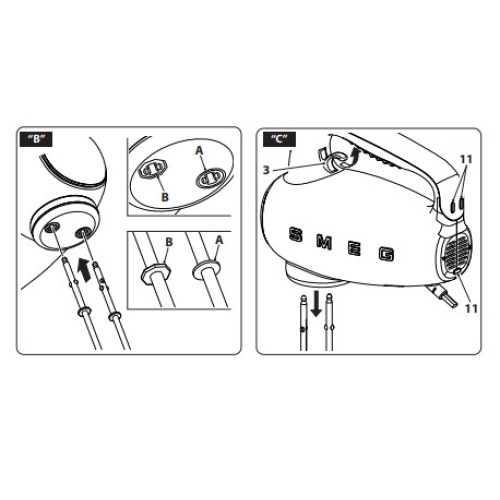 "B"

A

B

B

A

"C"

3

11

SMEG

11