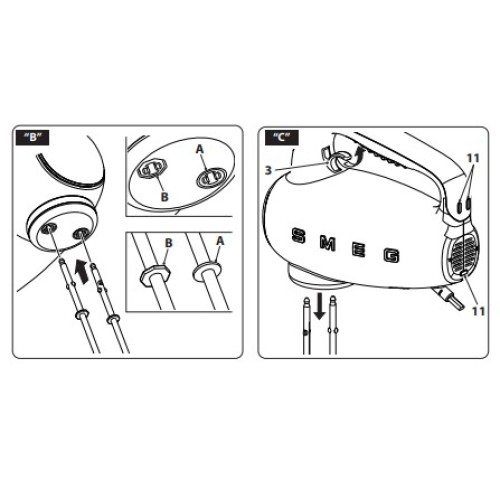 "B"

A

B

B

A

"C"

3

11

SMEG

11