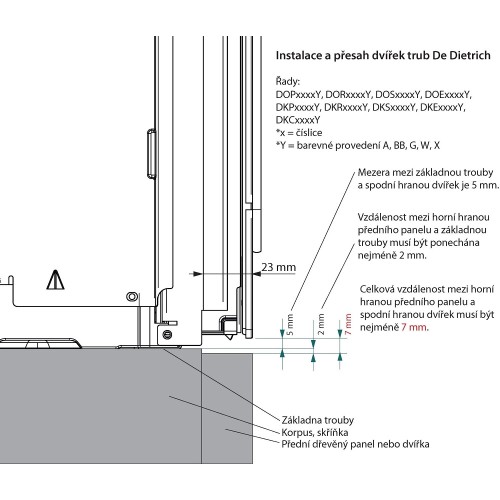 Instalace a přesah dvířek trub De Dietrich

Řady:
DOPxxxxY, DORxxxxY, DOSxxxxY, DOExxxxY,
DKPxxxxY, DKRxxxxY, DKSxxxxY, DKExxxxY,
DKCxxxxY
*x = číslice
*Y = barevné provedení A, BB, G, W, X

Mezera mezi základnou trouby a spodní hranou dvířek je 5 mm.

Vzdálenost mezi horní hranou předního panelu a základnou trouby musí být ponechána nejméně 2 mm.

Celková vzdálenost mezi horní hranou předního panelu a spodní hranou dvířek musí být nejméně 7 mm.

23 mm

5 mm

2 mm

7 mm

Základna trouby
Korpus, skříňka
Přední dřevěný panel nebo dvířka