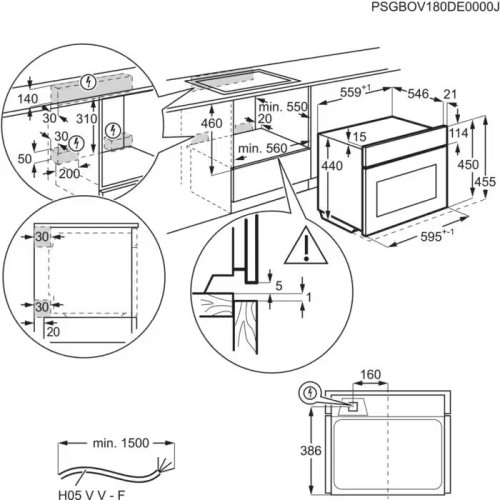 PSGBOV180DE0000J

140
30
310
30
50
200

460
min. 550
20
min. 560

$559^{+1}$
546
21
15
114
440
450
455
$595^{+-1}$

30
30
20

5
1

160
386

min. 1500
H05 V V - F