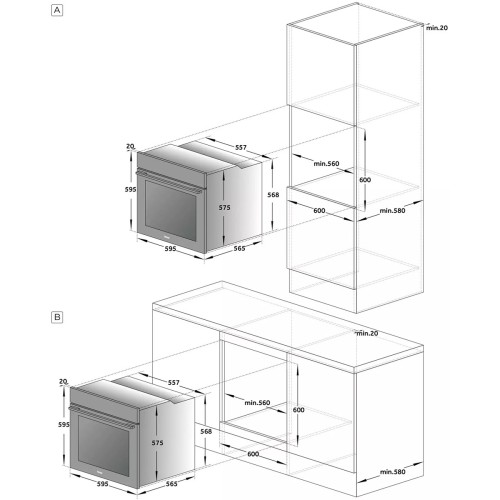 A

min.20

20

557

min.560

600

595

575

568

600

min.580

595

565

B

min.20

20

557

min.560

600

595

575

568

600

min.580

595

565