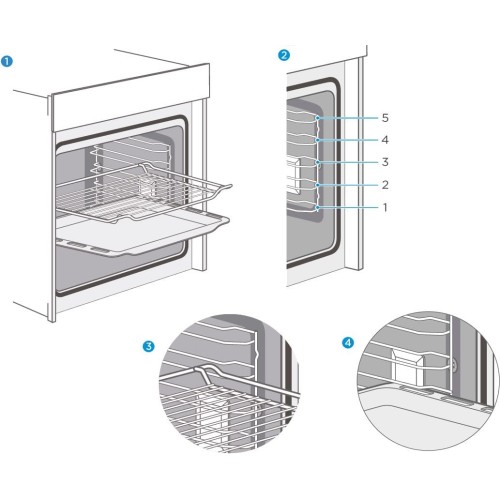 1

2

5
4
3
2
1

3

4