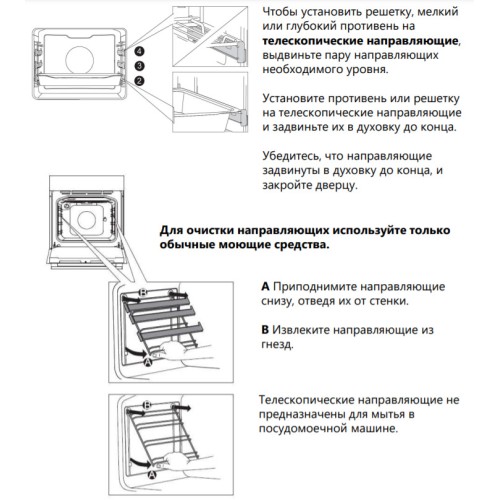 4
3
2

Чтобы установить решетку, мелкий или глубокий противень на **телескопические направляющие**, выдвиньте пару направляющих необходимого уровня.

Установите противень или решетку на телескопические направляющие и задвиньте их в духовку до конца.

Убедитесь, что направляющие задвинуты в духовку до конца, и закройте дверцу.

**Для очистки направляющих используйте только обычные моющие средства.**

B
B
A

**A** Приподнимите направляющие снизу, отведя их от стенки.

**B** Извлеките направляющие из гнезд.

B
A

Телескопические направляющие не предназначены для мытья в посудомоечной машине.