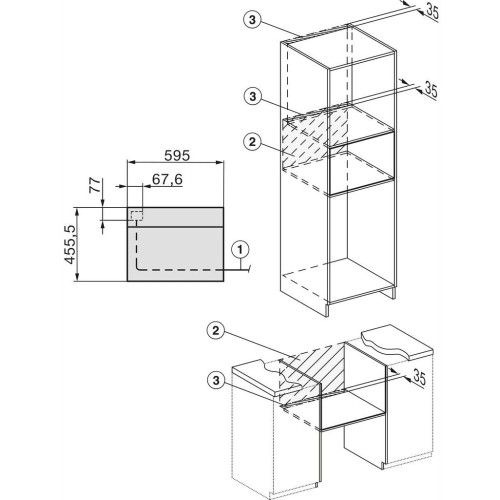 3
35
3
35
2
595
67,6
77
455,5
1
2
3
35