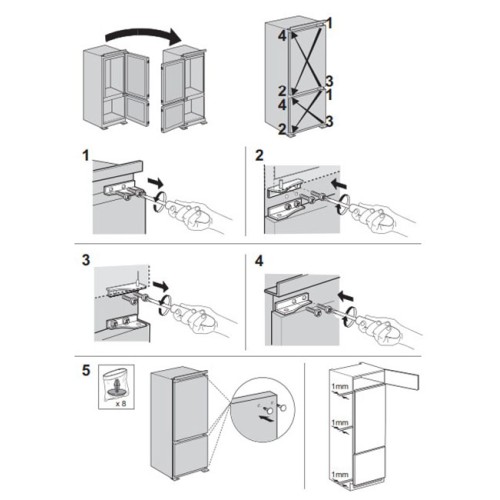 1
4
3
2
1
4
3
2

1

2

3

4

5
x 8

1mm
1mm
1mm