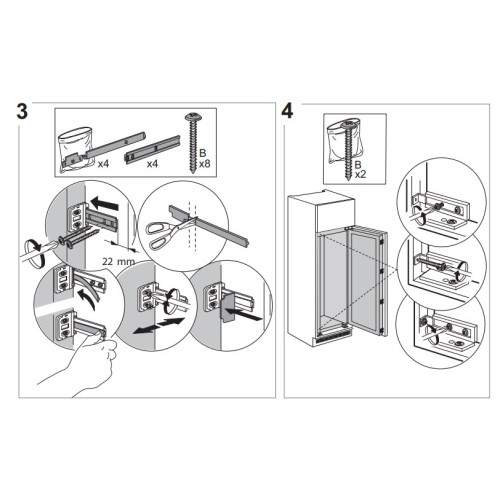 3

x4

x4

B
x8

22 mm

4

B
x2