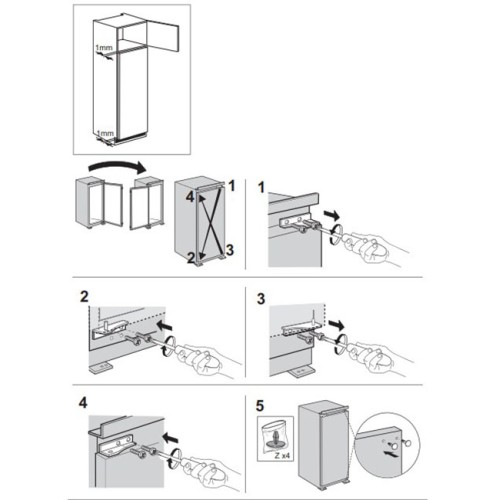 1mm
1mm
4
1
2
3
1
2
3
4
5
Z x4