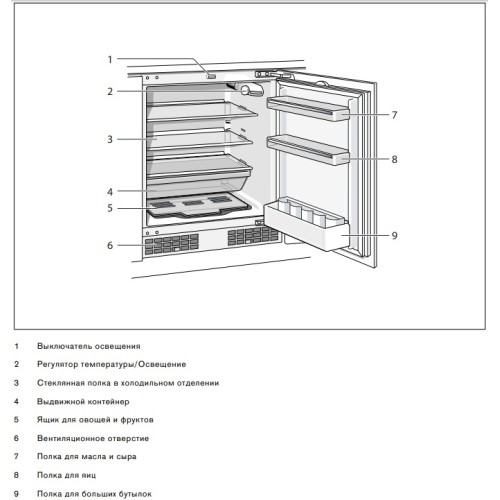 1
2
3
4
5
6
7
8
9

1 Выключатель освещения

2 Регулятор температуры/Освещение

3 Стеклянная полка в холодильном отделении

4 Выдвижной контейнер

5 Ящик для овощей и фруктов

6 Вентиляционное отверстие

7 Полка для масла и сыра

8 Полка для яиц

9 Полка для больших бутылок