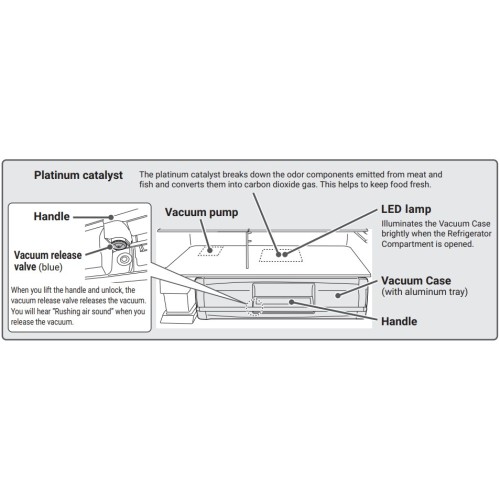 Platinum catalyst

The platinum catalyst breaks down the odor components emitted from meat and fish and converts them into carbon dioxide gas. This helps to keep food fresh.

Handle

Vacuum release valve (blue)

When you lift the handle and unlock, the vacuum release valve releases the vacuum. You will hear "Rushing air sound" when you release the vacuum.

Vacuum pump

LED lamp

Illuminates the Vacuum Case brightly when the Refrigerator Compartment is opened.

Vacuum Case
(with aluminum tray)

Handle