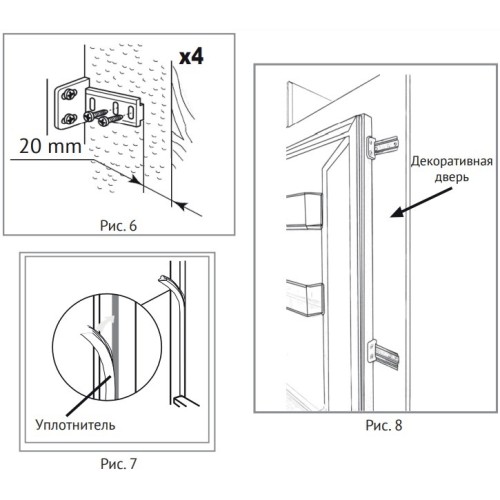 x4

20 mm

Рис. 6

Уплотнитель

Рис. 7

Декоративная дверь

Рис. 8