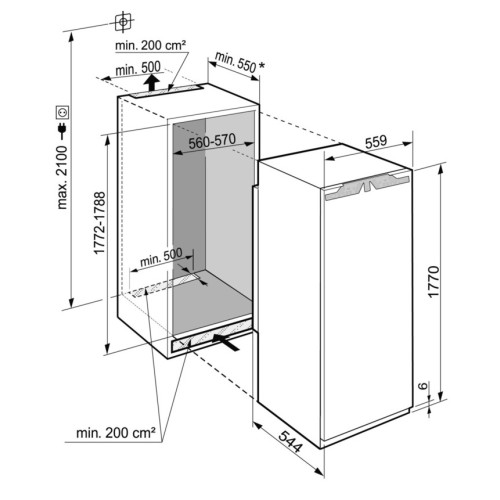 min. 200 cm²
min. 500
min. 550 *
max. 2100
560-570
559
1772-1788
min. 500
1770
6
min. 200 cm²
544