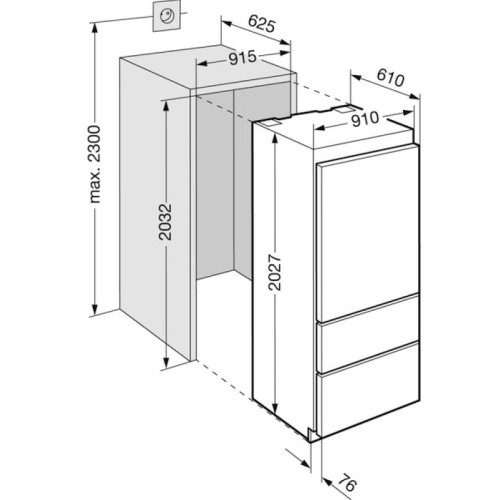 625
915
610
910
max. 2300
2032
2027
76