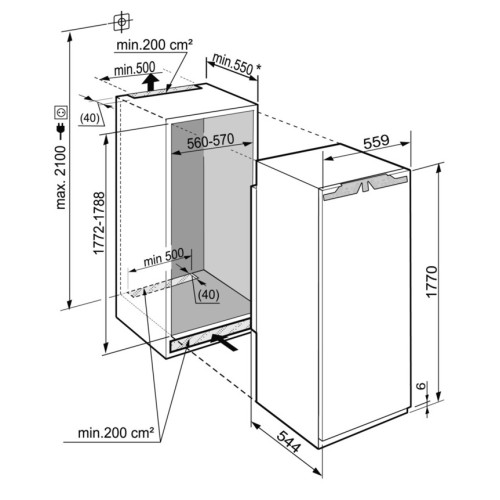 min.200 cm²

min.500

min.550 *

(40)

max. 2100

560-570

559

1772-1788

min 500

(40)

1770

6

min.200 cm²

544