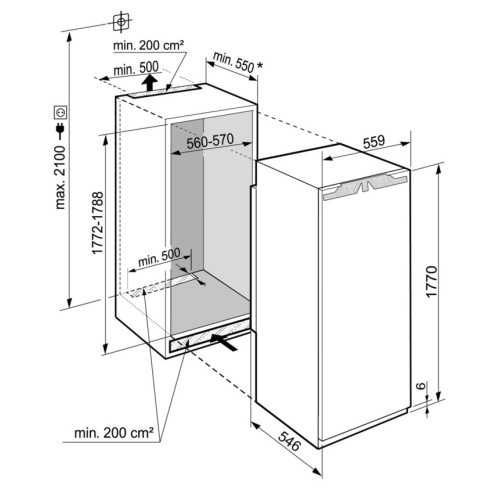 min. 200 cm²
min. 500
min. 550 *
max. 2100
560-570
559
1772-1788
min. 500
1770
6
min. 200 cm²
546