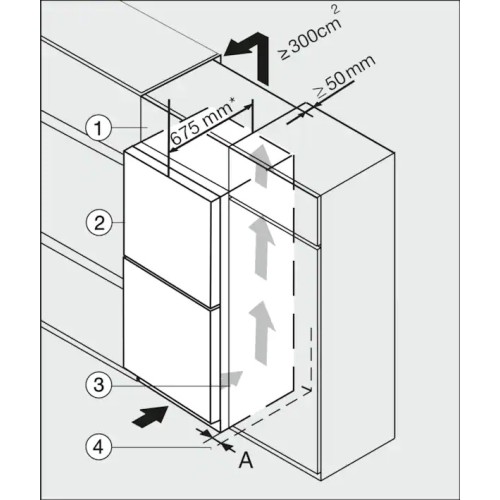 $\geq 300cm^2$

$\geq 50$ mm

675 mm*

1

2

3

4

A