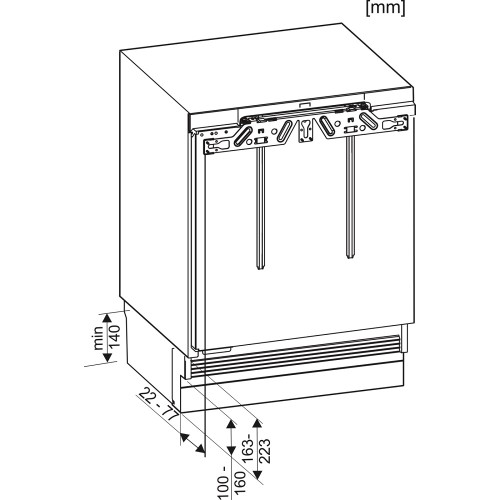 [mm]

min 140

22 - 77

100 - 160

163- 223