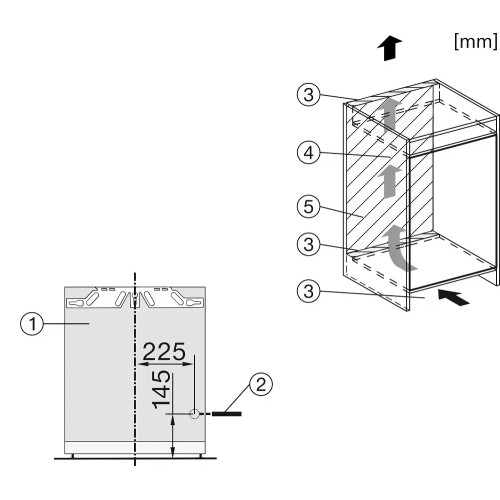 [mm]

3
4
5
3
3

1
225
145
2