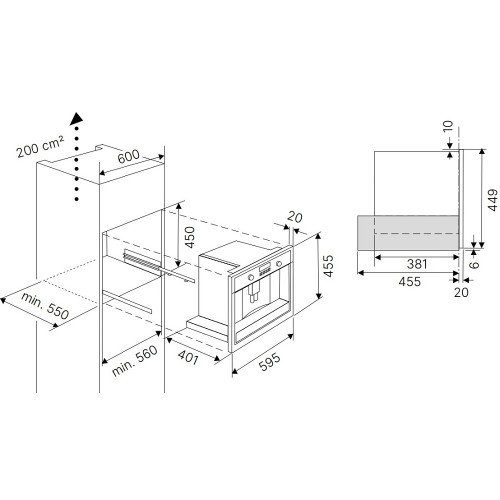 200 cm²
600
450
20
455
min. 550
min. 560
401
595
10
449
381
6
455
20