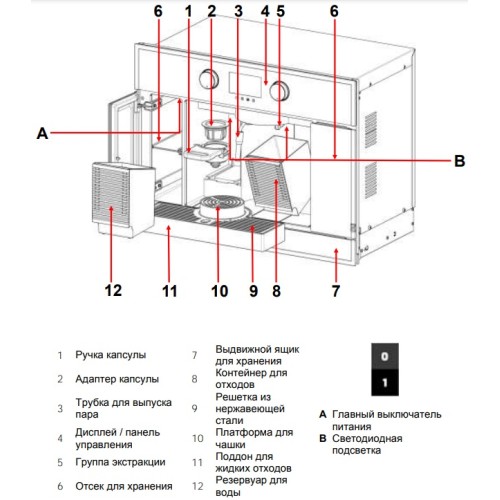 6 1 2 3 4 5 6

A

B

12 11 10 9 8 7

1 Ручка капсулы

2 Адаптер капсулы

3 Трубка для выпуска пара

4 Дисплей / панель управления

5 Группа экстракции

6 Отсек для хранения

7 Выдвижной ящик для хранения

8 Контейнер для отходов

9 Решетка из нержавеющей стали

10 Платформа для чашки

11 Поддон для жидких отходов

12 Резервуар для воды

0

1

A Главный выключатель питания

B Светодиодная подсветка