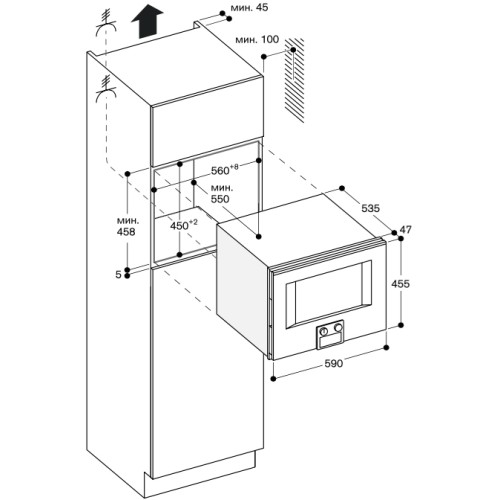 мин. 45

мин. 100

$560^{+8}$

мин. 550

мин. 458

$450^{+2}$

5

535

47

455

590