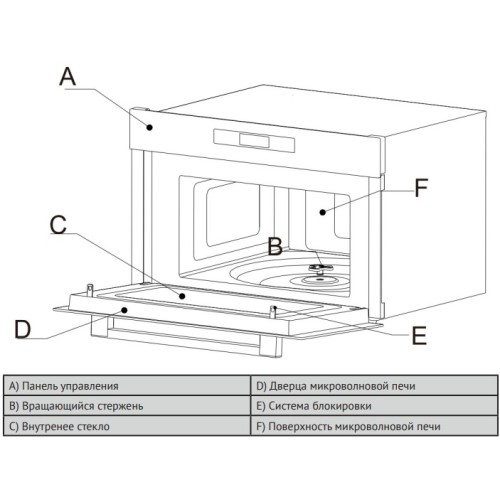 A

F

C

B

D

E

| A) Панель управления | D) Дверца микроволновой печи |
|---|---|
| B) Вращающийся стержень | E) Система блокировки |
| C) Внутренее стекло | F) Поверхность микроволновой печи |