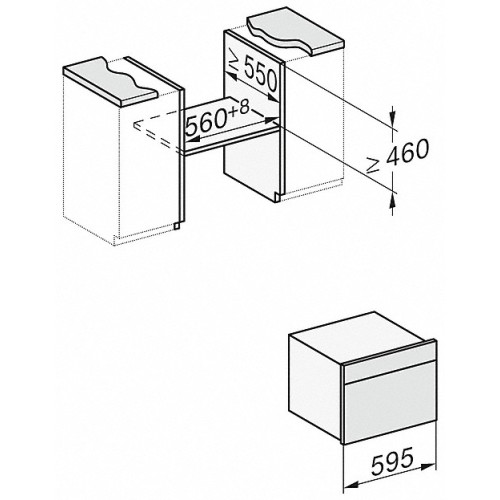 $\geq 550$

$560^{+8}$

$\geq 460$

595