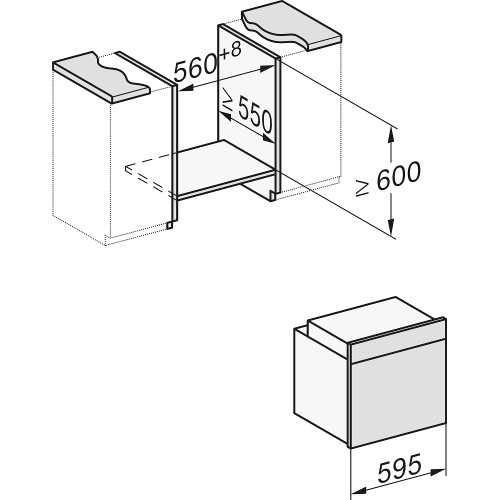 $560^{+8}$

$\geq 550$

$\geq 600$

595