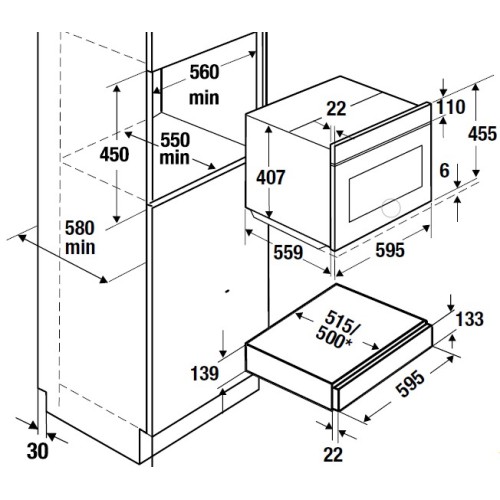 560
min
22
110
455
450
550
min
407
6
580
min
559
595
515/
500*
133
139
595
30
22