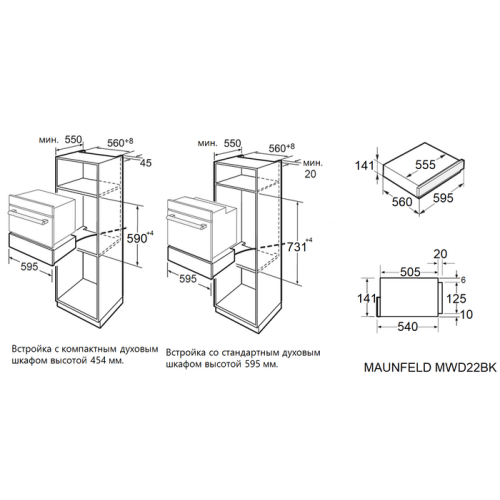 мин. 550

$560^{+8}$

45

$590^{+4}$

595

Встройка с компактным духовым шкафом высотой 454 мм.

мин. 550

$560^{+8}$

мин. 20

$731^{+4}$

595

Встройка со стандартным духовым шкафом высотой 595 мм.

141

555

560

595

20

505

6

141

125

10

540

MAUNFELD MWD22BK