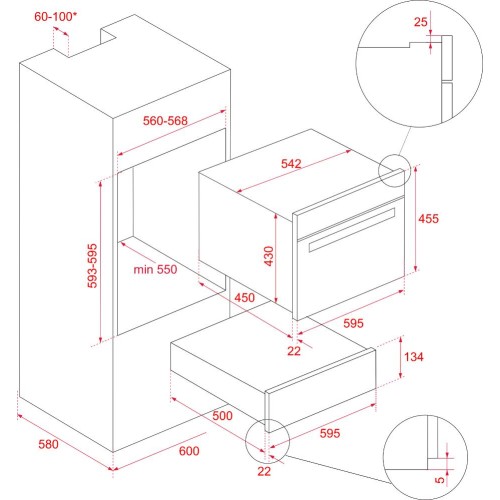 60-100*

25

560-568

542

455

593-595

430

min 550

450

595

22

134

500

595

580

600

22

5