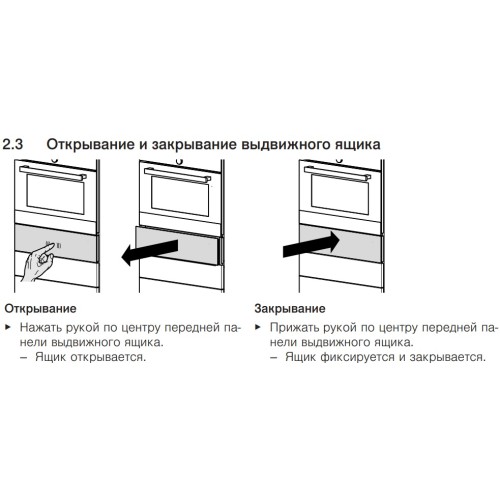 2.3 Открывание и закрывание выдвижного ящика

Открывание

▸ Нажать рукой по центру передней панели выдвижного ящика.
– Ящик открывается.

Закрывание

▸ Прижать рукой по центру передней панели выдвижного ящика.
– Ящик фиксируется и закрывается.