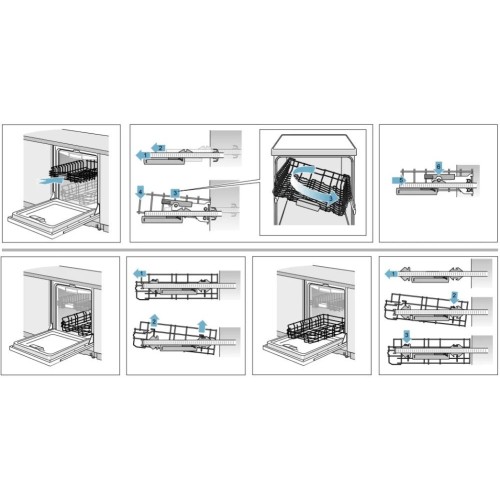 2
1
4
3
3
6
5
1
2
1
2
3