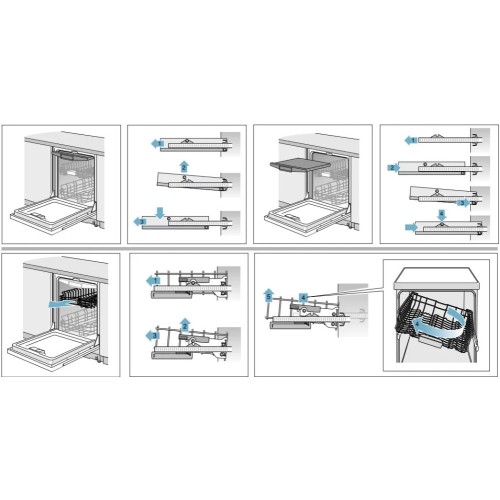 1
2
3

1
2
3
4

1
2
3

5
4
4