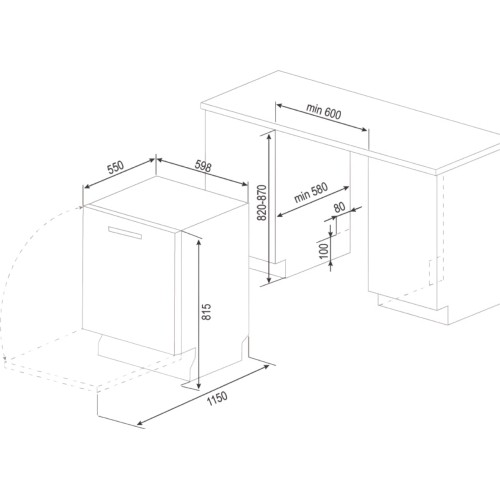 min 600
550
598
820-870
min 580
80
100
815
1150