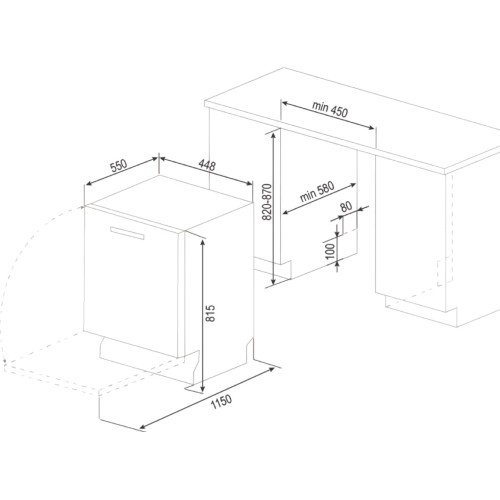 min 450

550

448

820-870

min 580

80

100

815

1150