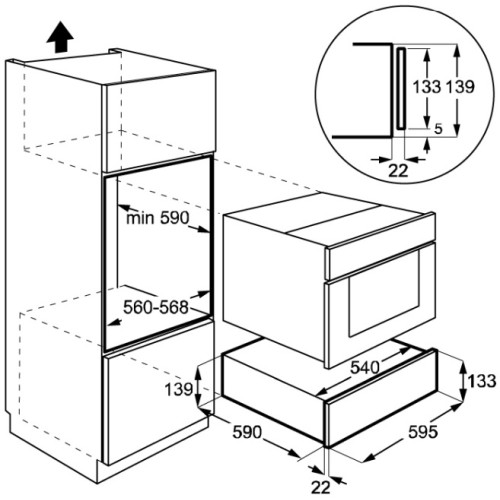 133 139
5
22
min 590
560-568
540
139
133
590
595
22