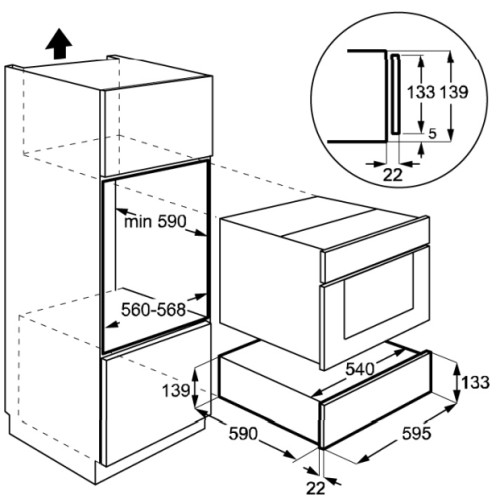 133 139
5
22
min 590
560-568
540
139
133
590
595
22