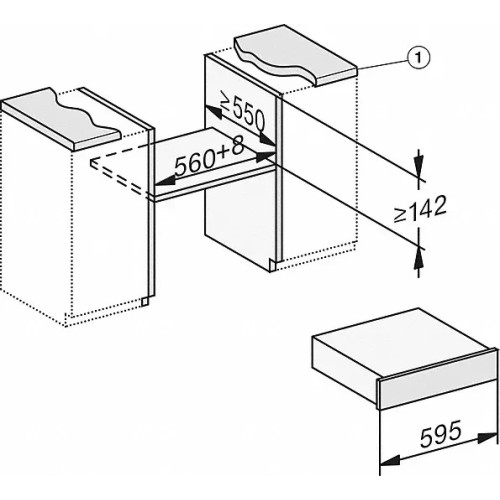 ①

≥550

560+8

≥142

595