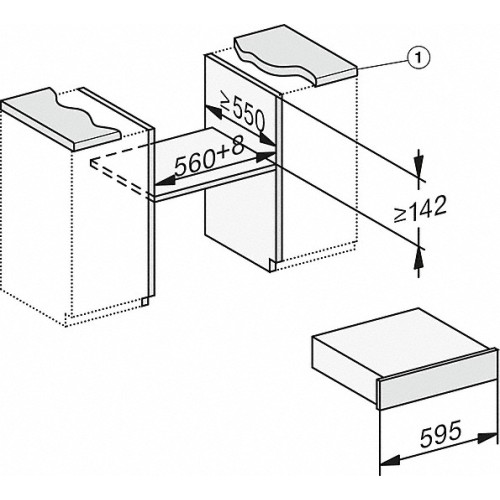 1

≥550

560+8

≥142

595