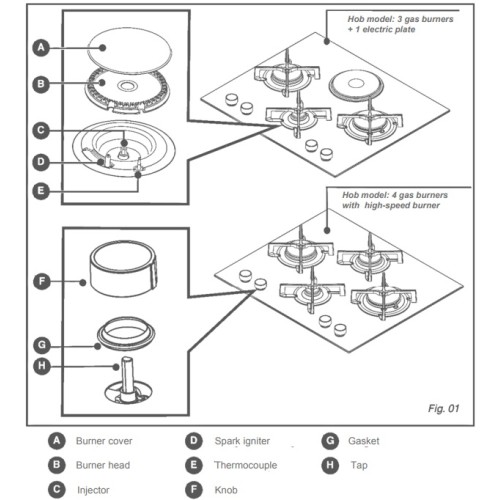 A
B
C
D
E

Hob model: 3 gas burners + 1 electric plate

Hob model: 4 gas burners with high-speed burner

F
G
H

Fig. 01

A Burner cover
B Burner head
C Injector
D Spark igniter
E Thermocouple
F Knob
G Gasket
H Tap