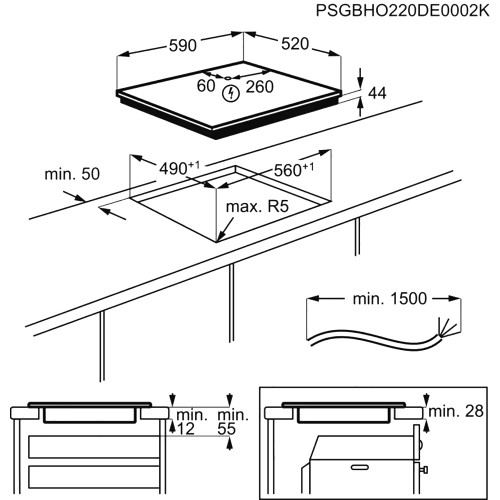 PSGBHO220DE0002K

590

520

60

260

44

min. 50

$490^{+1}$

$560^{+1}$

max. R5

min. 1500

min.
12

min.
55

min. 28