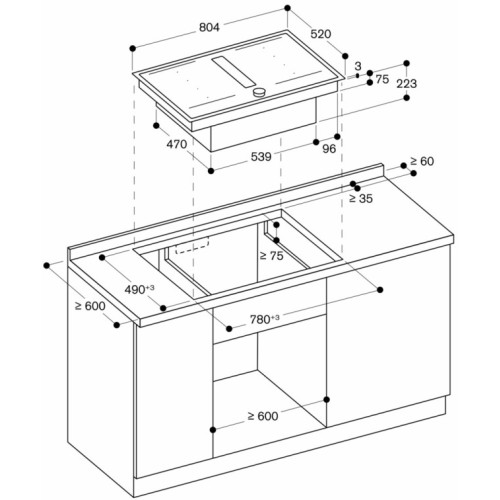 804
520
3
75
223
470
539
96
≥ 60
≥ 35
≥ 75
$490^{+3}$
≥ 600
$780^{+3}$
≥ 600